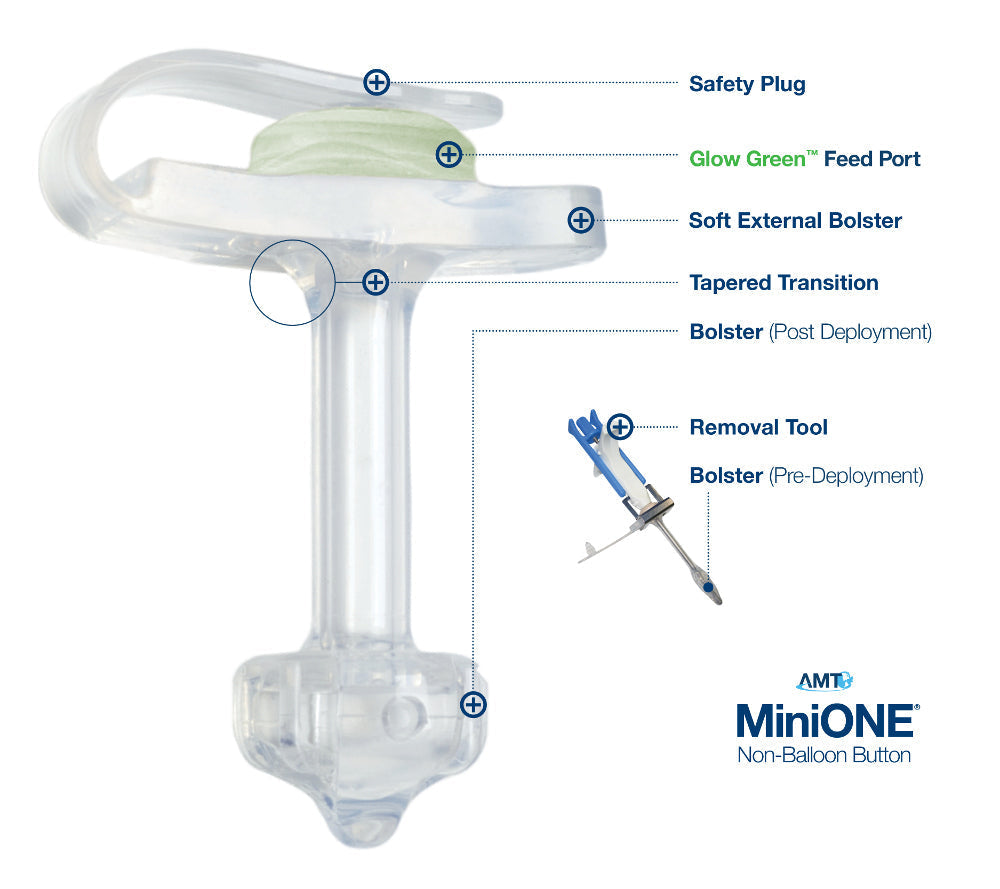 Safety Plug

Glow Green™ Feed Port

Soft External Bolster

Tapered Transition

Bolster (Post Deployment)

Removal Tool

Bolster (Pre-Deployment)

AMT

MiniONE®

Non-Balloon Button