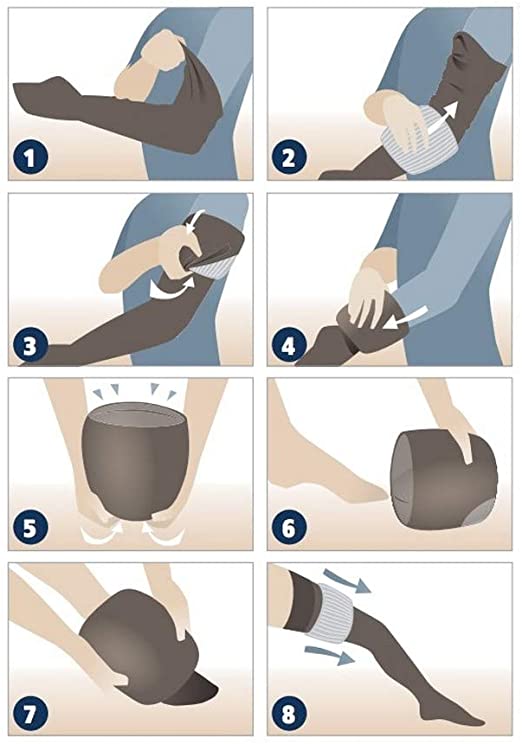 1
2
3
4
5
6
7
8