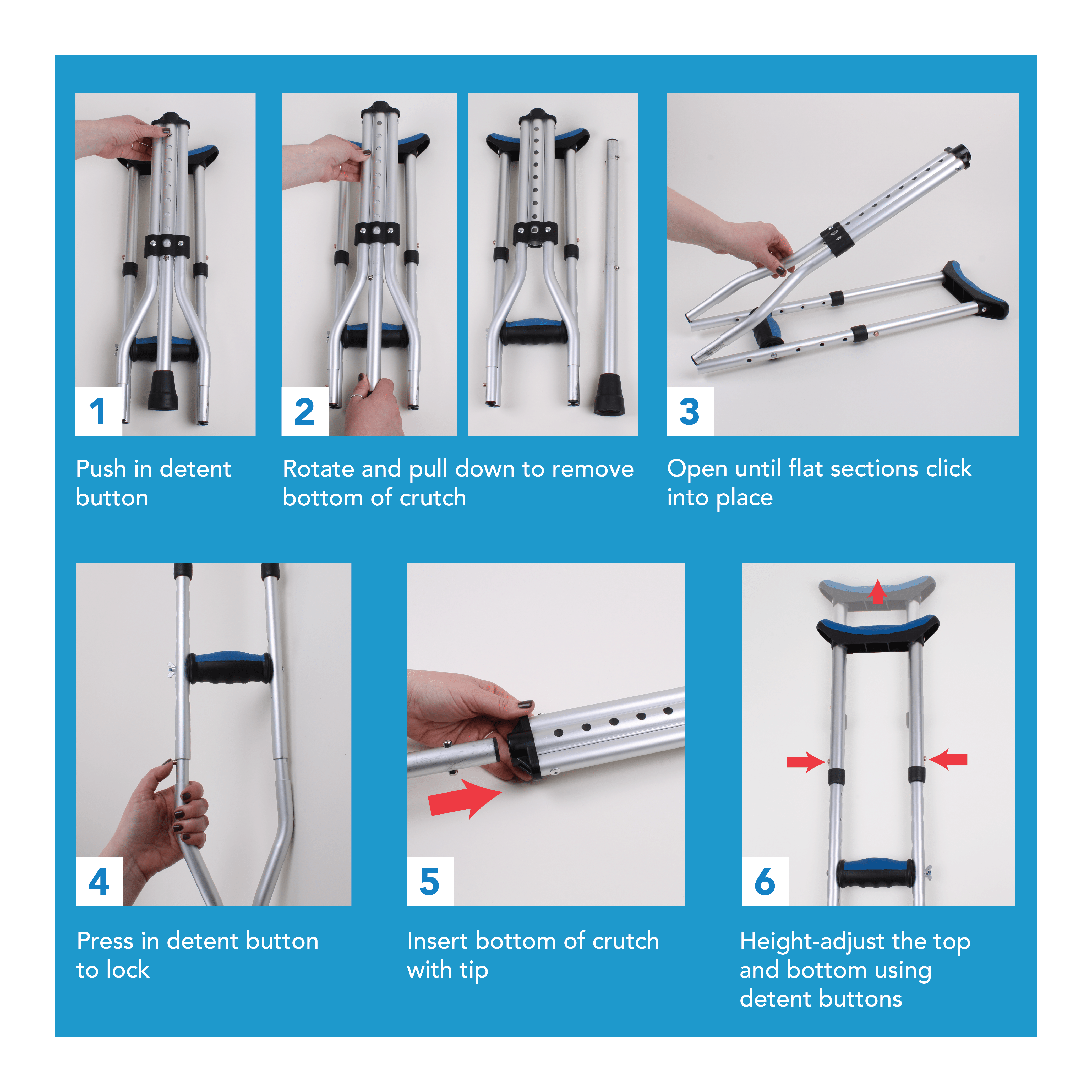 1

Push in detent button

2

Rotate and pull down to remove bottom of crutch

3

Open until flat sections click into place

4

Press in detent button to lock

5

Insert bottom of crutch with tip

6

Height-adjust the top and bottom using detent buttons