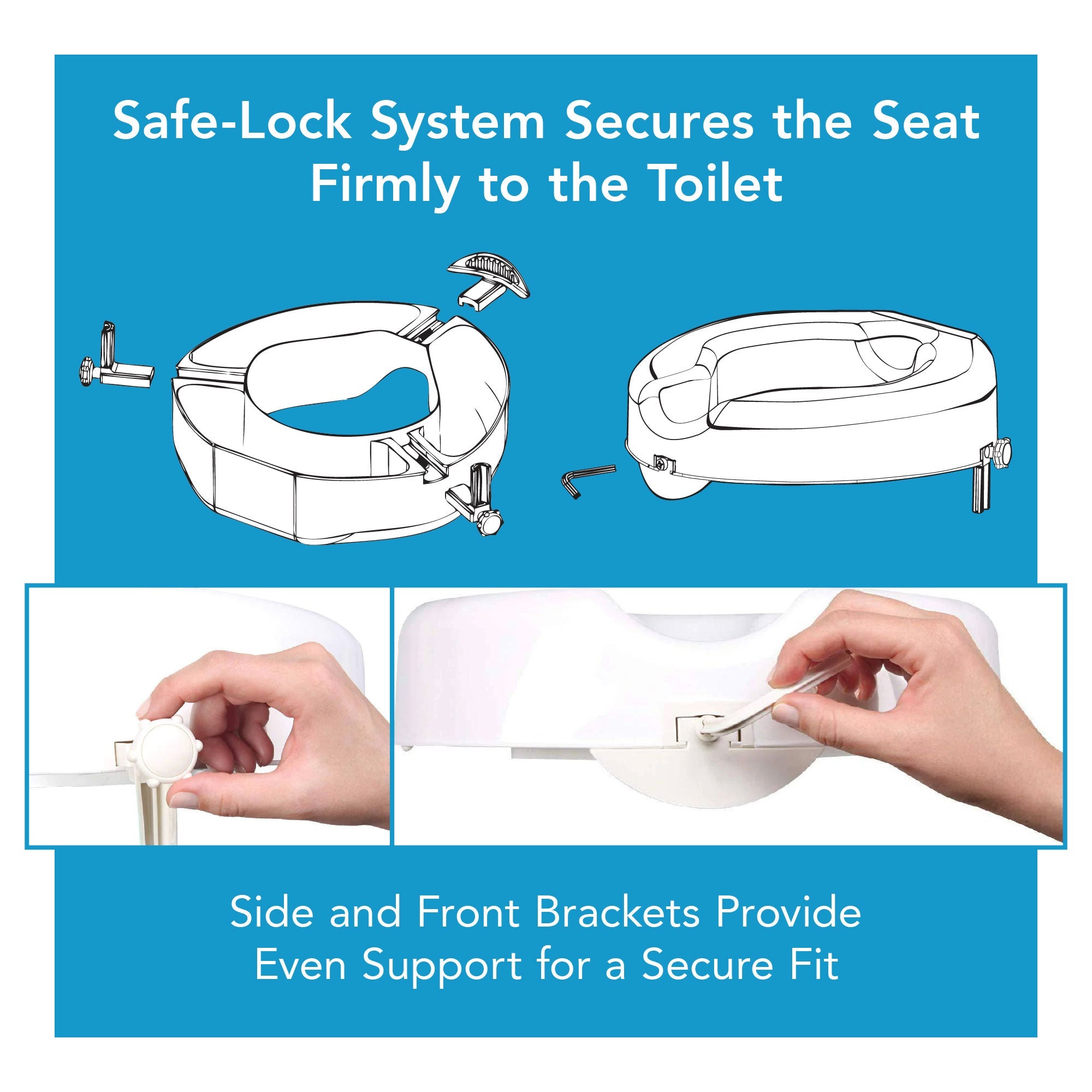 Safe-Lock System Secures the Seat Firmly to the Toilet

Side and Front Brackets Provide Even Support for a Secure Fit